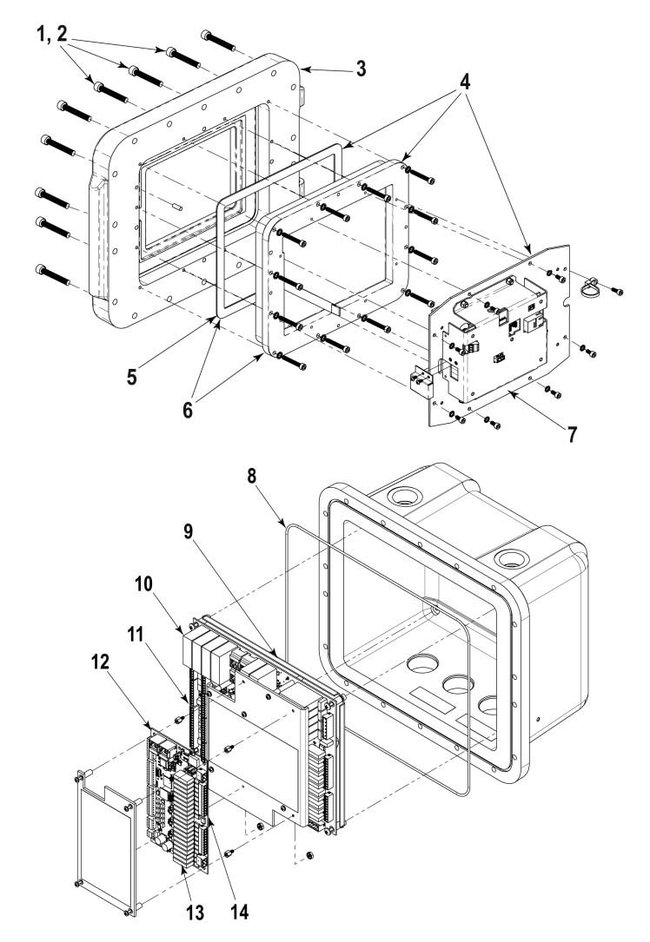 1, 2
3
4
5
6
7
8
9
10
11
12
13
14