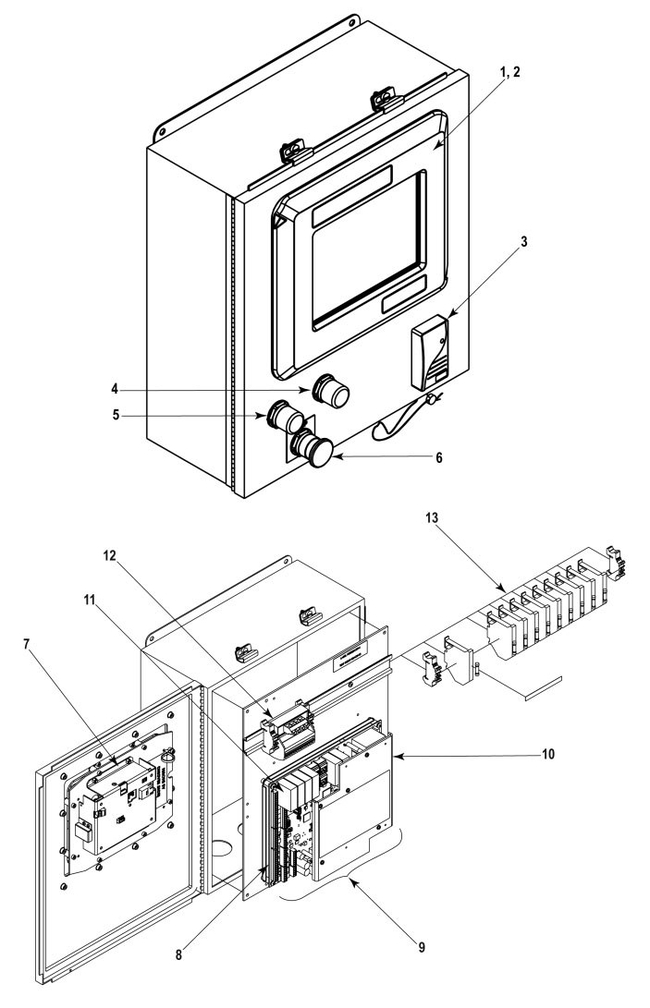 1, 2
3
4
5
6
13
12
11
7
10
8
9